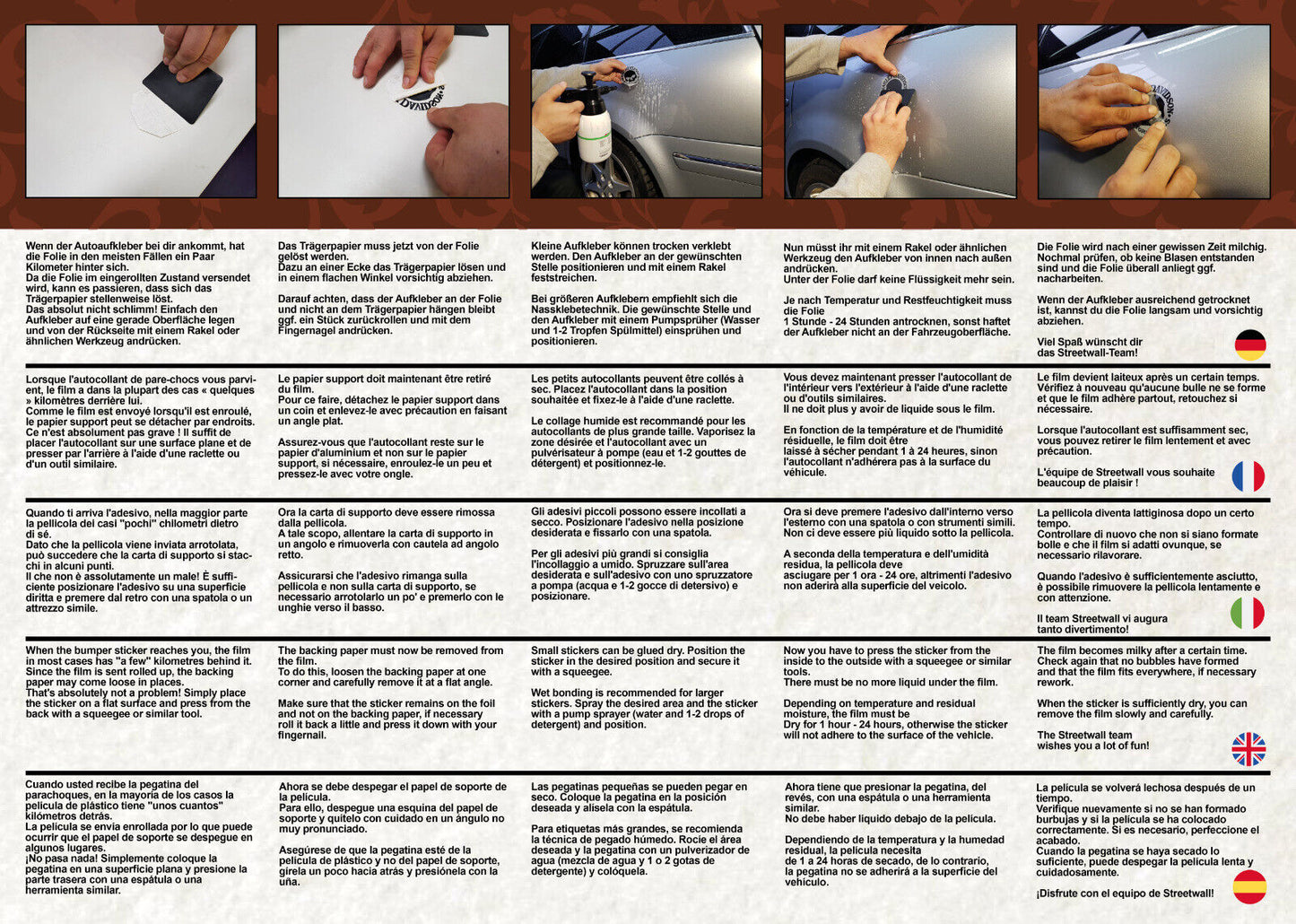 Wenn der Autoaufkleber bei dir ankommt, hat die Folie in den meisten Fällen ein Paar Kilometer hinter sich.
Da die Folie im eingerollten Zustand versendet wird, kann es passieren, dass sich das Trägerpapier stellenweise löst.
Das absolut nicht schlimm! Einfach den Aufkleber auf eine gerade Oberfläche legen und von der Rückseite mit einem Rakel oder ähnlichen Werkzeug andrücken.

Das Trägerpapier muss jetzt von der Folie gelöst werden.
Dazu an einer Ecke das Trägerpapier lösen und in einem flachen Winkel vorsichtig abziehen.

Darauf achten, dass der Aufkleber an der Folie und nicht an dem Trägerpapier hängen bleibt ggf. ein Stück zurückrollen und mit dem Fingernagel andrücken.

Kleine Aufkleber können trocken verklebt werden. Den Aufkleber an der gewünschten Stelle positionieren und mit einem Rakel feststreichen.

Bei größeren Aufklebern empfiehlt sich die Nassklebetechnik. Die gewünschte Stelle und den Aufkleber mit einem Pumpsprüher (Wasser und 1-2 Tropfen Spülmittel) einsprühen und positionieren.

Nun müsst ihr mit einem Rakel oder ähnlichen Werkzeug den Aufkleber von innen nach außen andrücken.
Unter der Folie darf keine Flüssigkeit mehr sein.

Je nach Temperatur und Restfeuchtigkeit muss die Folie
1 Stunde - 24 Stunden antrocknen, sonst haftet der Aufkleber nicht an der Fahrzeugoberfläche.

Die Folie wird nach einer gewissen Zeit milchig. Nochmal prüfen, ob keine Blasen entstanden sind und die Folie überall anliegt ggf. nacharbeiten.

Wenn der Aufkleber ausreichend getrocknet ist, kannst du die Folie langsam und vorsichtig abziehen.

Viel Spaß wünscht dir das Streetwall-Team!

Lorsque l'autocollant de pare-chocs vous parvient, le film a dans la plupart des cas « quelques » kilomètres derrière lui.
Comme le film est envoyé lorsqu'il est enroulé, le papier support peut se détacher par endroits.
Ce n'est absolument pas grave ! Il suffit de placer l'autocollant sur une surface plane et de presser par l'arrière à l'aide d'une raclette ou d'un outil similaire.

Le papier support doit maintenant être retiré du film.
Pour ce faire, détachez le papier support dans un coin et enlevez-le avec précaution en faisant un angle plat.

Assurez-vous que l'autocollant reste sur le papier d'aluminium et non sur le papier support, si nécessaire, enroulez-le un peu et pressez-le avec votre ongle.

Les petits autocollants peuvent être collés à sec. Placez l'autocollant dans la position souhaitée et fixez-le à l'aide d'une raclette.

Le collage humide est recommandé pour les autocollants de plus grande taille. Vaporisez la zone désirée et l'autocollant avec un pulvérisateur à pompe (eau et 1-2 gouttes de détergent) et positionnez-le.

Vous devez maintenant presser l'autocollant de l'intérieur vers l'extérieur à l'aide d'une raclette ou d'outils similaires.
Il ne doit plus y avoir de liquide sous le film.

En fonction de la température et de l'humidité résiduelle, le film doit être laissé à sécher pendant 1 à 24 heures, sinon l'autocollant n'adhérera pas à la surface du véhicule.

Le film devient laiteux après un certain temps. Vérifiez à nouveau qu'aucune bulle ne se forme et que le film adhère partout, retouchez si nécessaire.

Lorsque l'autocollant est suffisamment sec, vous pouvez retirer le film lentement et avec précaution.

L'équipe de Streetwall vous souhaite beaucoup de plaisir !

Quando ti arriva l'adesivo, nella maggior parte la pellicola dei casi "pochi" chilometri dietro di sé.
Dato che la pellicola viene inviata arrotolata, può succedere che la carta di supporto si stacchi in alcuni punti.
Il che non è assolutamente un male! È sufficiente posizionare l'adesivo su una superficie diritta e premere dal retro con una spatola o un attrezzo simile.

Ora la carta di supporto deve essere rimossa dalla pellicola.
A tale scopo, allentare la carta di supporto in un angolo e rimuoverla con cautela ad angolo retto.

Assicurarsi che l'adesivo rimanga sulla pellicola e non sulla carta di supporto, se necessario arrotolarlo un po' e premerlo con le unghie verso il basso.

Gli adesivi piccoli possono essere incollati a secco. Posizionare l'adesivo nella posizione desiderata e fissarlo con una spatola.

Per gli adesivi più grandi si consiglia l'incollaggio a umido. Spruzzare sull'area desiderata e sull'adesivo con uno spruzzatore a pompa (acqua e 1-2 gocce di detersivo) e posizionare.

Ora si deve premere l'adesivo dall'interno verso l'esterno con una spatola o con strumenti simili. Non ci deve essere più liquido sotto la pellicola.

A seconda della temperatura e dell'umidità residua, la pellicola deve asciugare per 1 ora - 24 ore, altrimenti l'adesivo non aderirà alla superficie del veicolo.

La pellicola diventa lattiginosa dopo un certo tempo.
Controllare di nuovo che non si siano formate bolle e che il film si adatti ovunque, se necessario rilavorare.

Quando l'adesivo è sufficientemente asciutto, è possibile rimuovere la pellicola lentamente e con attenzione.

Il team Streetwall vi augura tanto divertimento!

When the bumper sticker reaches you, the film in most cases has "a few" kilometres behind it. Since the film is sent rolled up, the backing paper may come loose in places.
That's absolutely not a problem! Simply place the sticker on a flat surface and press from the back with a squeegee or similar tool.

The backing paper must now be removed from the film.
To do this, loosen the backing paper at one corner and carefully remove it at a flat angle.

Make sure that the sticker remains on the foil and not on the backing paper, if necessary roll it back a little and press it down with your fingernail.

Small stickers can be glued dry. Position the sticker in the desired position and secure it with a squeegee.

Wet bonding is recommended for larger stickers. Spray the desired area and the sticker with a pump sprayer (water and 1-2 drops of detergent) and position.

Now you have to press the sticker from the inside to the outside with a squeegee or similar tools.
There must be no more liquid under the film.

Depending on temperature and residual moisture, the film must be
Dry for 1 hour - 24 hours, otherwise the sticker will not adhere to the surface of the vehicle.

The film becomes milky after a certain time. Check again that no bubbles have formed and that the film fits everywhere, if necessary rework.

When the sticker is sufficiently dry, you can remove the film slowly and carefully.

The Streetwall team wishes you a lot of fun!

Cuando usted recibe la pegatina del parachoques, en la mayoría de los casos la película de plástico tiene "unos cuantos" kilómetros detrás.
La película se envía enrollada por lo que puede ocurrir que el papel de soporte se despegue en algunos lugares.
¡No pasa nada! Simplemente coloque la pegatina en una superficie plana y presione la parte trasera con una espátula o una herramienta similar.

Ahora se debe despegar el papel de soporte de la película.
Para ello, despegue una esquina del papel de soporte y quítelo con cuidado en un ángulo no muy pronunciado.

Asegúrese de que la pegatina esté de la película de plástico y no del papel de soporte, gírela un poco hacia atrás y presiónela con la uña.

Las pegatinas pequeñas se pueden pegar en seco. Coloque la pegatina en la posición deseada y alísela con la espátula.

Para etiquetas más grandes, se recomienda la técnica de pegado húmedo. Rocíe el área deseada y la pegatina con un pulverizador de agua (mezcla de agua y 1 o 2 gotas de detergente) y colóquela.

Ahora tiene que presionar la pegatina, del revés, con una espátula o una herramienta similar.
No debe haber líquido debajo de la película.

Dependiendo de la temperatura y la humedad residual, la película necesita de 1 a 24 horas de secado, de lo contrario, la pegatina no se adherirá a la superficie del vehículo.

La película se volverá lechosa después de un tiempo.
Verifique nuevamente si no se han formado burbujas y si la película se ha colocado correctamente. Si es necesario, perfeccione el acabado.
Cuando la pegatina se haya secado lo suficiente, puede despegar la película lenta y cuidadosamente.

¡Disfrute con el equipo de Streetwall!